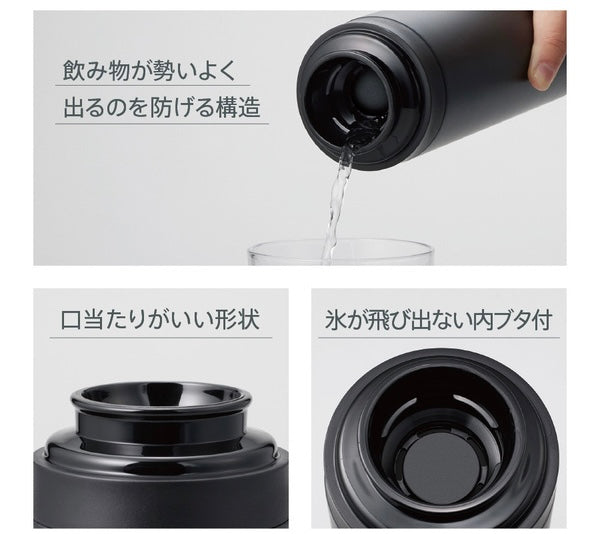 飲み物が勢いよく
出るのを防げる構造

口当たりがいい形状

氷が飛び出ない内ブタ付